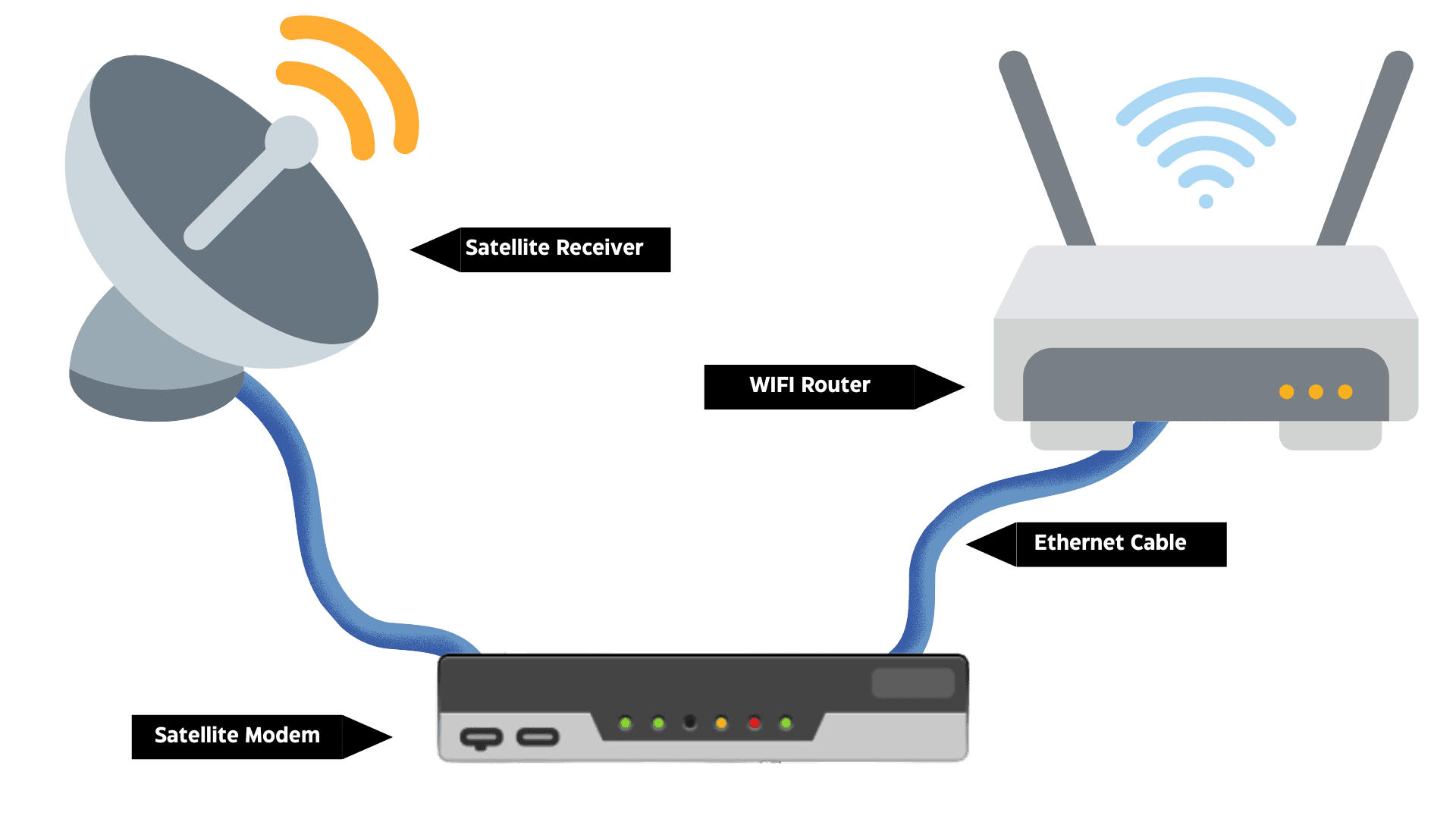 Satellite Receiver

WIFI Router

Ethernet Cable

Satellite Modem